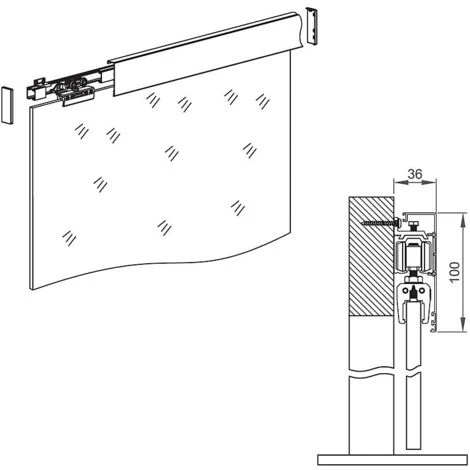 36

100