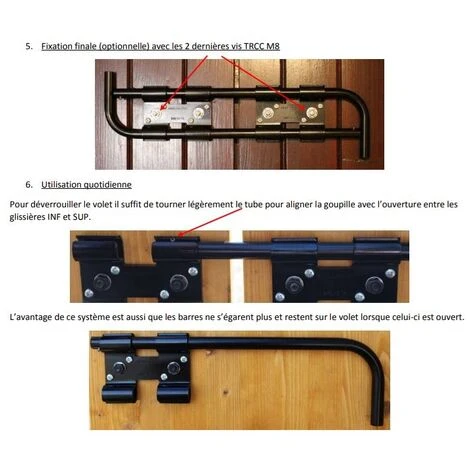 5. Fixation finale (optionnelle) avec les 2 dernières vis TRCC M8

6. Utilisation quotidienne

Pour déverrouiller le volet il suffit de tourner légèrement le tube pour aligner la goupille avec l'ouverture entre les glissières INF et SUP.

L'avantage de ce système est aussi que les barres ne s'égarent plus et restent sur le volet lorsque celui-ci est ouvert.