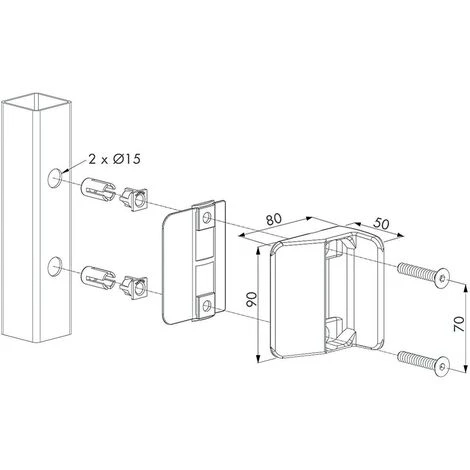 2 x Ø15
80
50
90
70