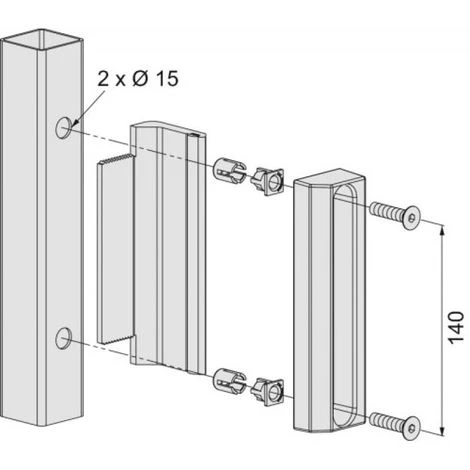 2 x Ø 15

140